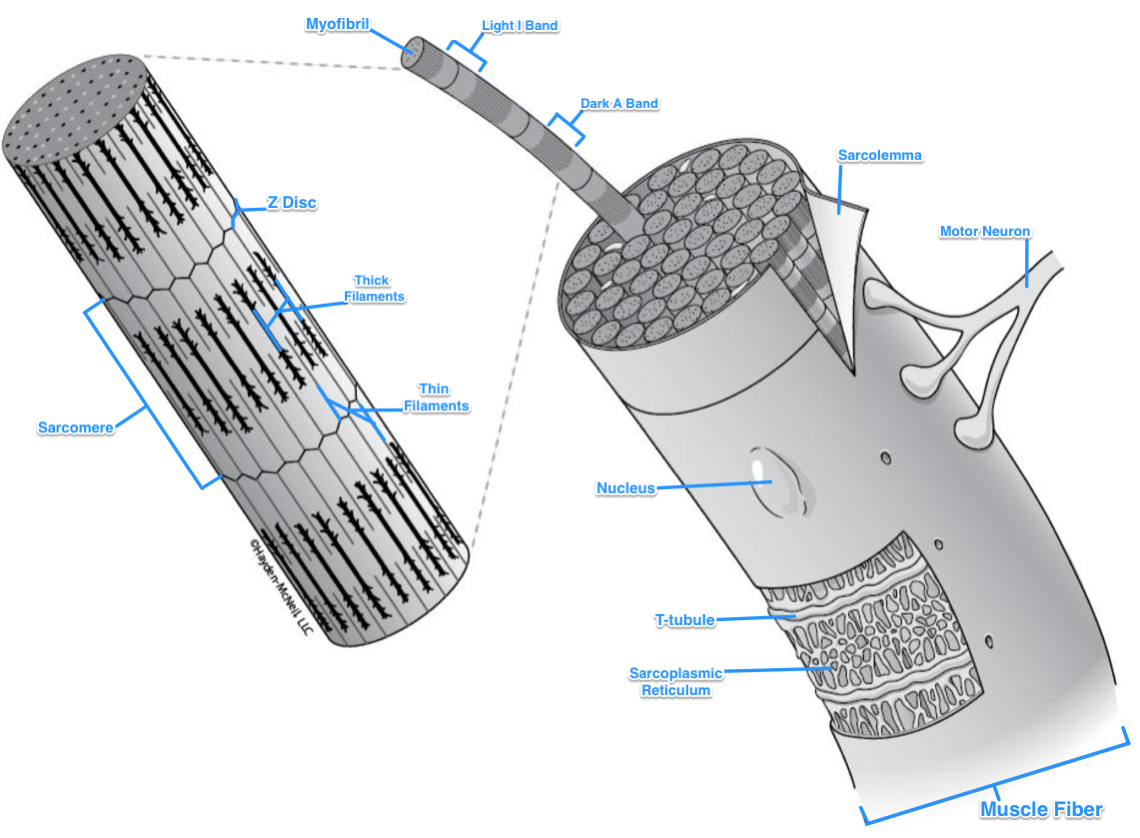 Myofibril
Light I Band
Dark A Band
Z Disc
Thick Filaments
Thin Filaments
Sarcomere
©Hayden-McNeil, LLC
Sarcolemma
Motor Neuron
Nucleus
T-tubule
Sarcoplasmic Reticulum
Muscle Fiber