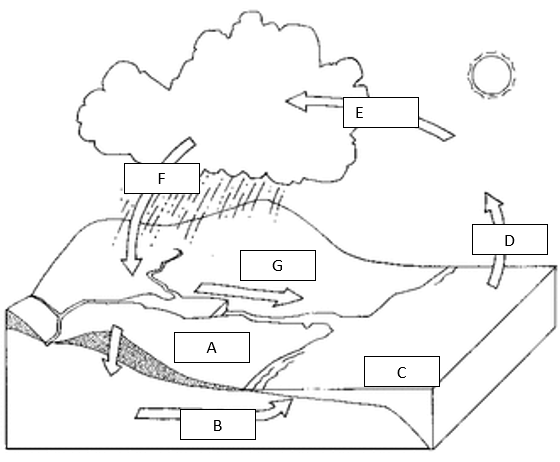 E

F

D

G

A

C

B