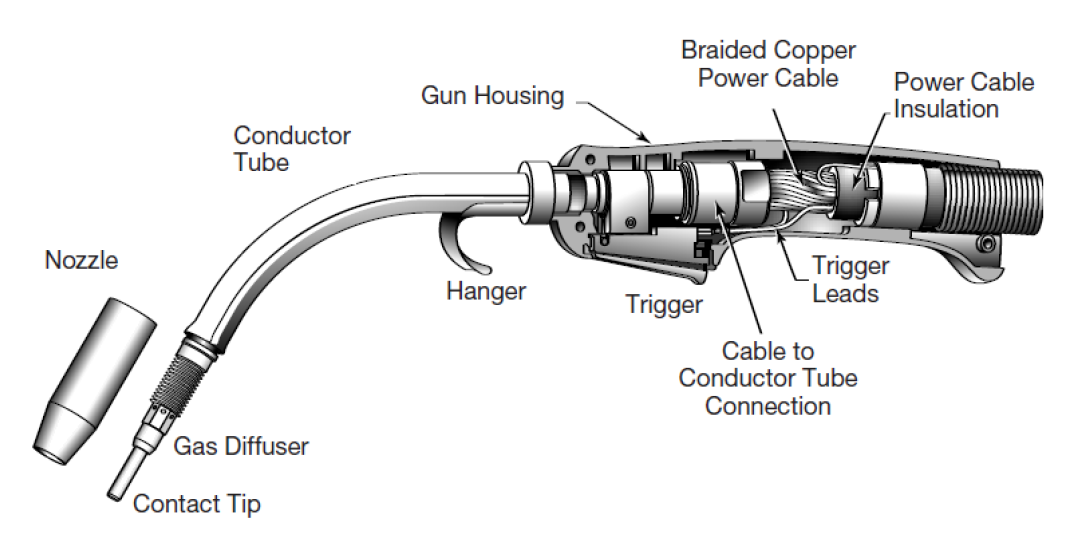 Braided Copper Power Cable

Power Cable Insulation

Gun Housing

Conductor Tube

Nozzle

Hanger

Trigger

Trigger Leads

Cable to Conductor Tube Connection

Gas Diffuser

Contact Tip