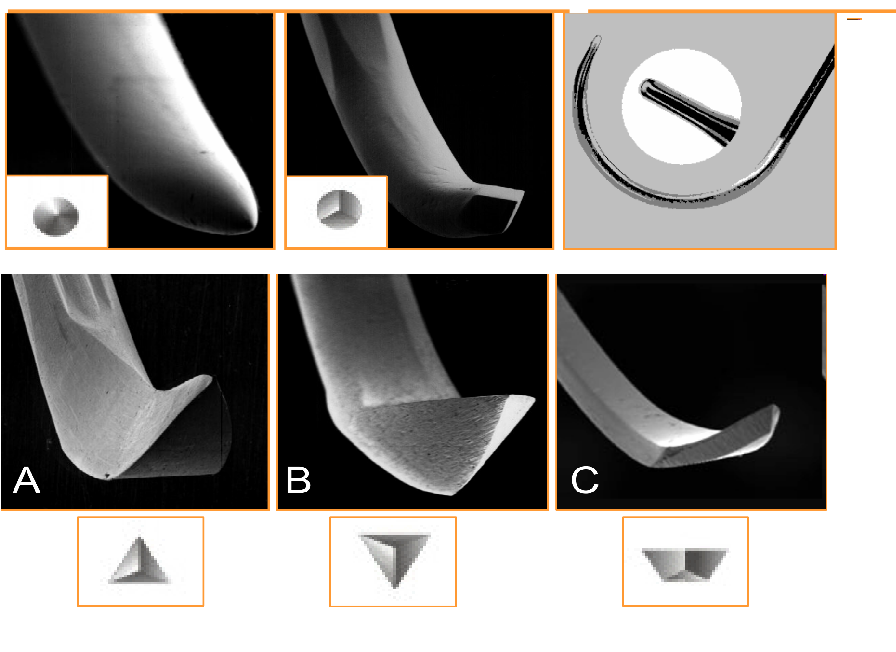 A

B

C