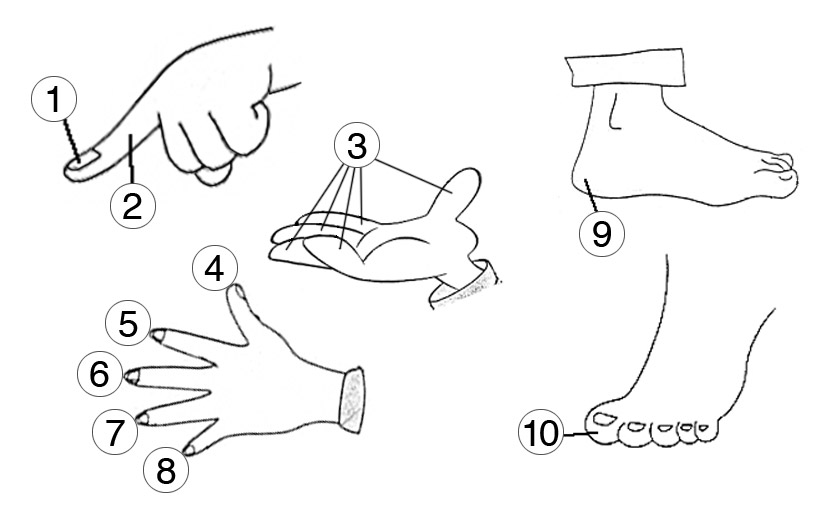 1
2
3
4
5
6
7
8
9
10